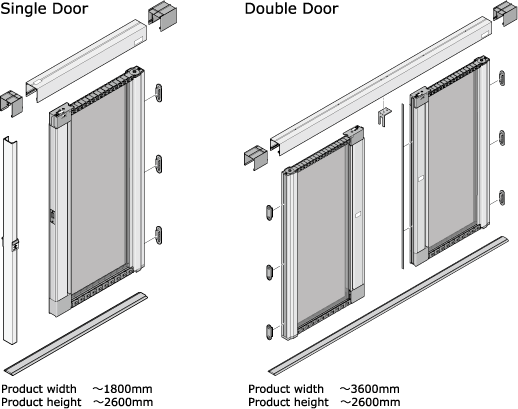 Single Door

Product width ～1800mm
Product height ～2600mm

Double Door

Product width ～3600mm
Product height ～2600mm